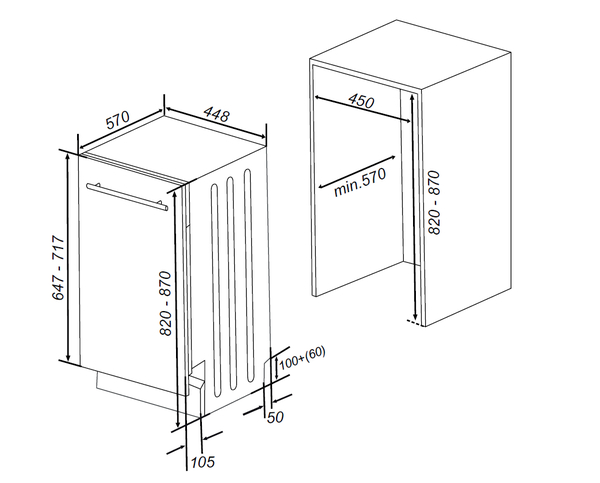 570
448
647 - 717
820 - 870
100+(60)
50
105
450
min.570
820 - 870