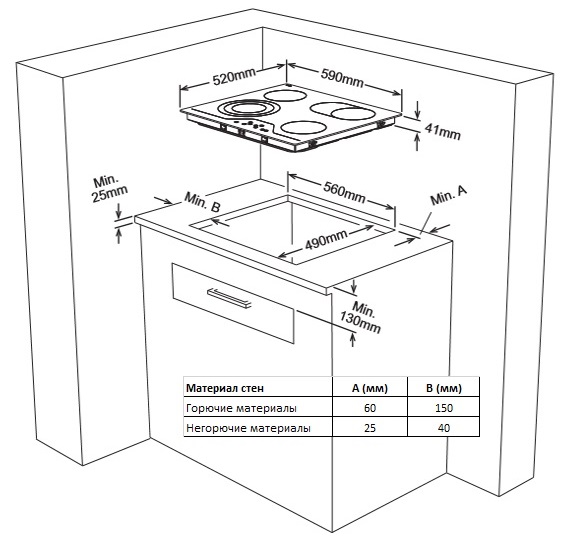 520mm
590mm
41mm
Min. 25mm
Min. B
560mm
Min. A
490mm
Min. 130mm

| Материал стен | A (мм) | B (мм) |
|---|---|---|
| Горючие материалы | 60 | 150 |
| Негорючие материалы | 25 | 40 |